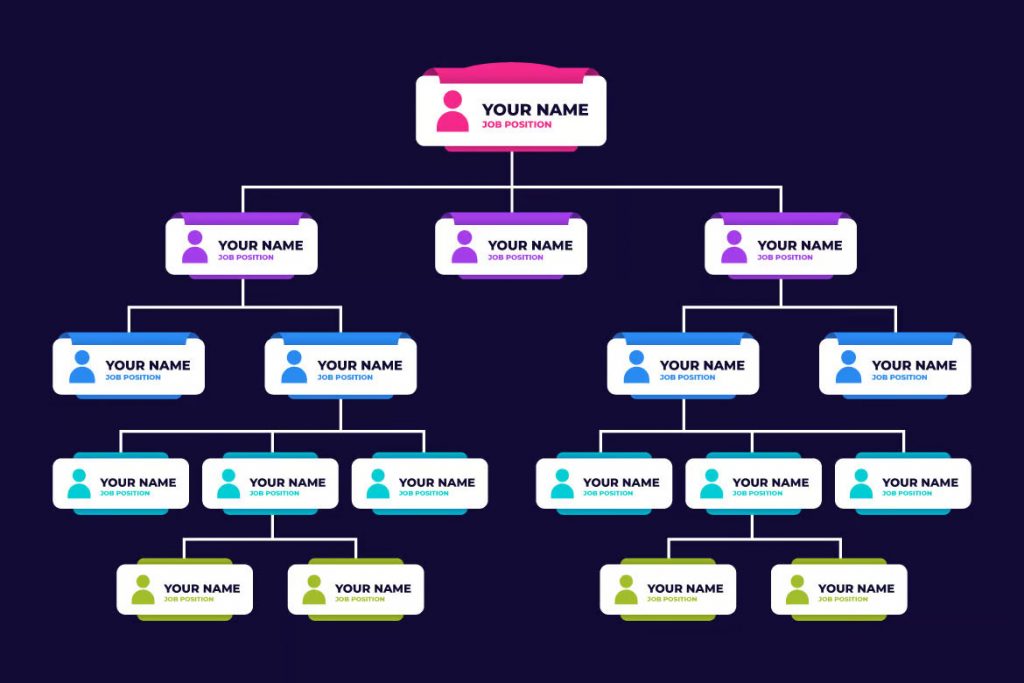 YOUR NAME
JOB POSITION

YOUR NAME
JOB POSITION

YOUR NAME
JOB POSITION

YOUR NAME
JOB POSITION

YOUR NAME
JOB POSITION

YOUR NAME
JOB POSITION

YOUR NAME
JOB POSITION

YOUR NAME
JOB POSITION

YOUR NAME
JOB POSITION

YOUR NAME
JOB POSITION

YOUR NAME
JOB POSITION

YOUR NAME
JOB POSITION

YOUR NAME
JOB POSITION

YOUR NAME
JOB POSITION

YOUR NAME
JOB POSITION

YOUR NAME
JOB POSITION

YOUR NAME
JOB POSITION

YOUR NAME
JOB POSITION