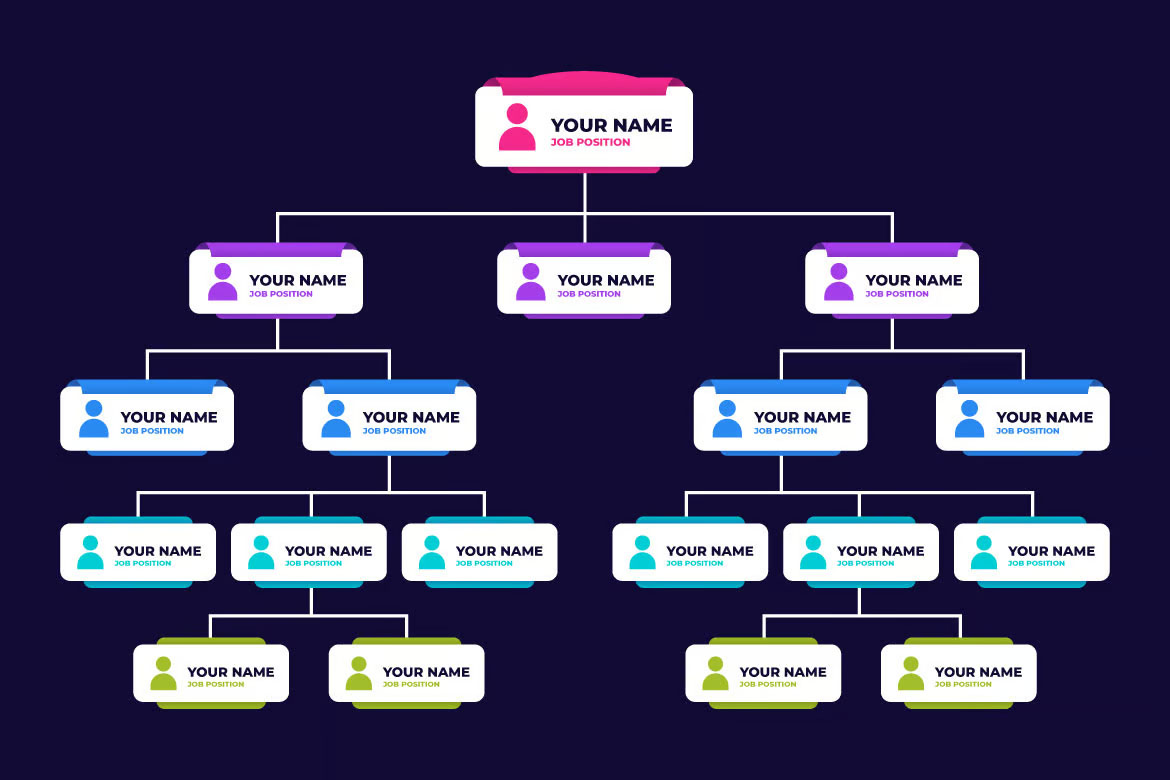 YOUR NAME
JOB POSITION

YOUR NAME
JOB POSITION

YOUR NAME
JOB POSITION

YOUR NAME
JOB POSITION

YOUR NAME
JOB POSITION

YOUR NAME
JOB POSITION

YOUR NAME
JOB POSITION

YOUR NAME
JOB POSITION

YOUR NAME
JOB POSITION

YOUR NAME
JOB POSITION

YOUR NAME
JOB POSITION

YOUR NAME
JOB POSITION

YOUR NAME
JOB POSITION

YOUR NAME
JOB POSITION

YOUR NAME
JOB POSITION

YOUR NAME
JOB POSITION

YOUR NAME
JOB POSITION

YOUR NAME
JOB POSITION